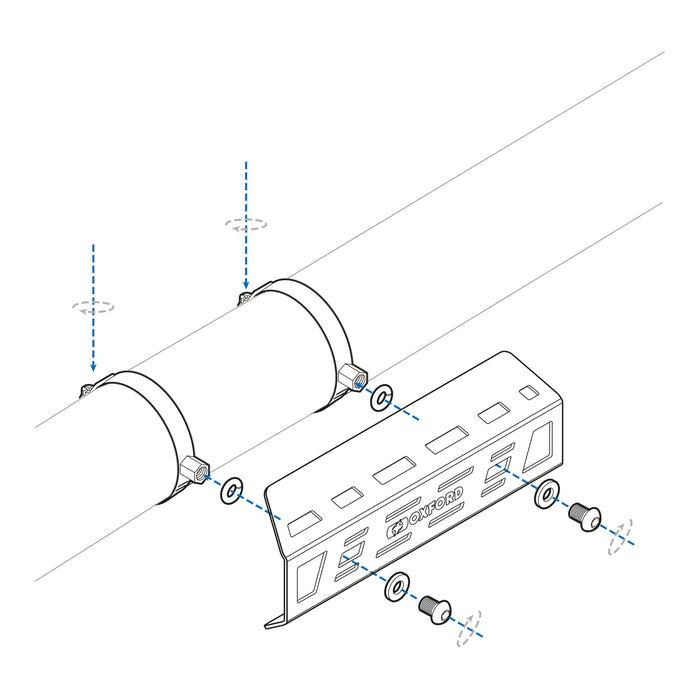 OXFORD